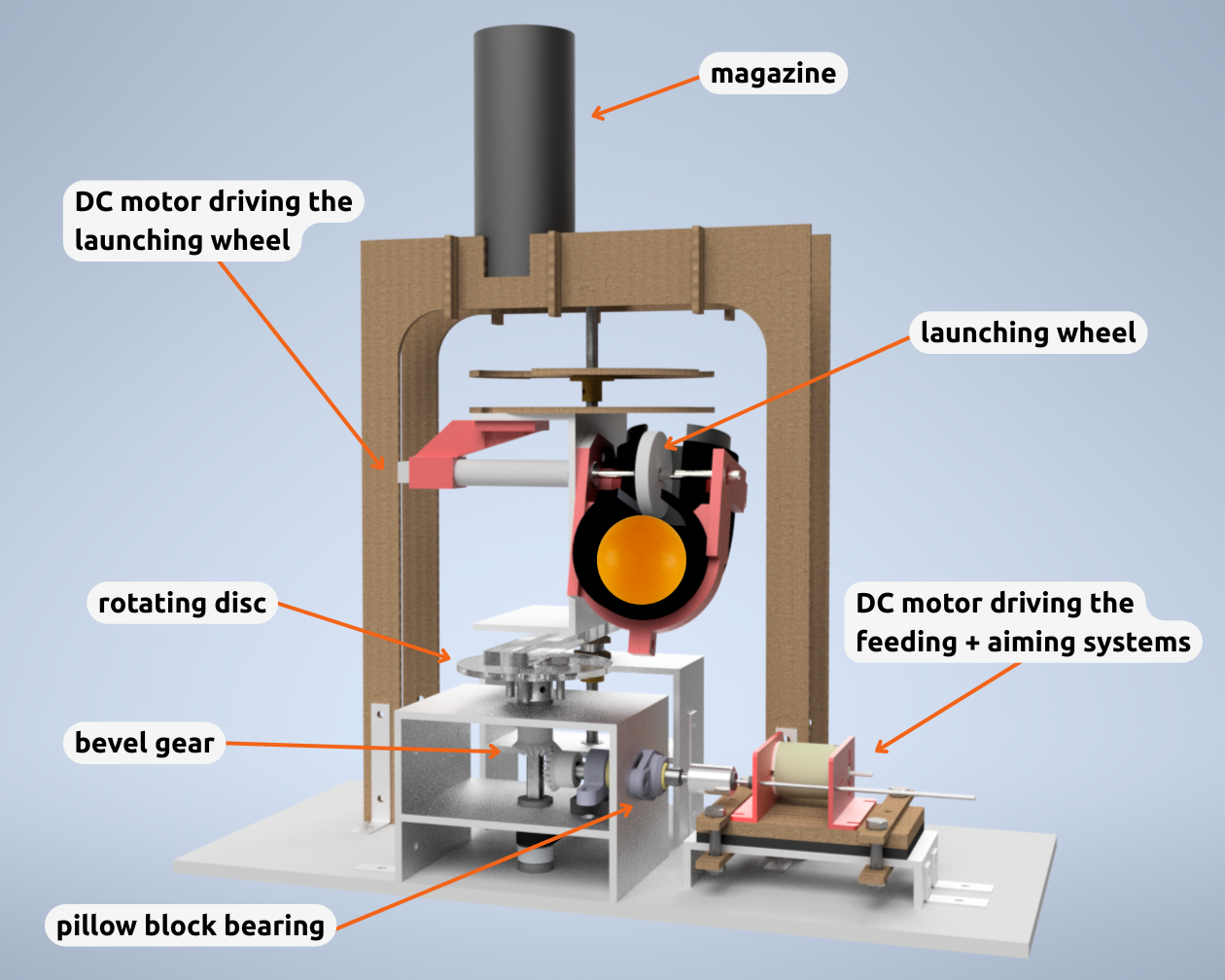 magazine

DC motor driving the launching wheel

launching wheel

rotating disc

DC motor driving the feeding + aiming systems

bevel gear

pillow block bearing